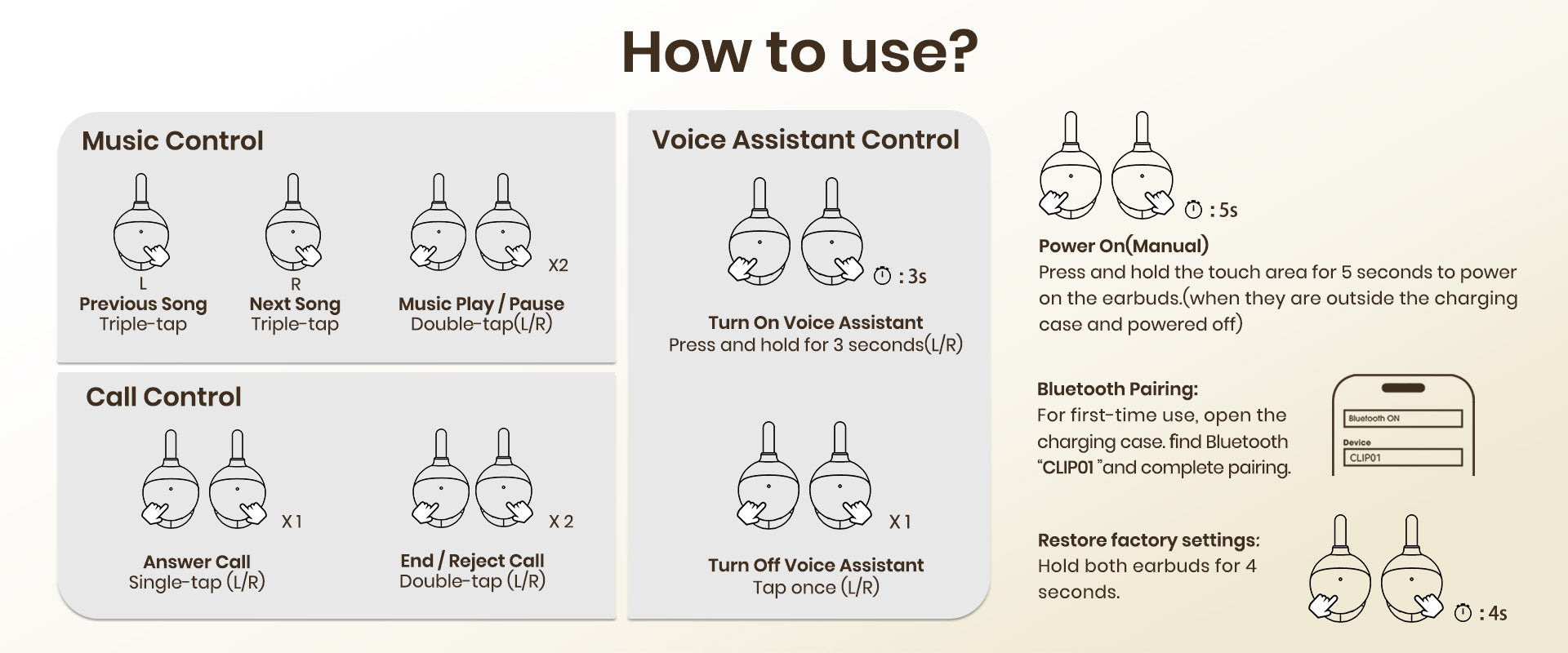 How to use?

Music Control

L
Previous Song
Triple-tap

R
Next Song
Triple-tap

X2
Music Play / Pause
Double-tap(L/R)

Call Control

X 1
Answer Call
Single-tap (L/R)

X 2
End / Reject Call
Double-tap (L/R)

Voice Assistant Control

: 3s
Turn On Voice Assistant
Press and hold for 3 seconds(L/R)

X 1
Turn Off Voice Assistant
Tap once (L/R)

: 5s
Power On(Manual)
Press and hold the touch area for 5 seconds to power on the earbuds.(when they are outside the charging case and powered off)

Bluetooth Pairing:
For first-time use, open the charging case. find Bluetooth "CLIP01 "and complete pairing.

Bluetooth ON
Device
CLIP01

Restore factory settings:
Hold both earbuds for 4 seconds.

: 4s